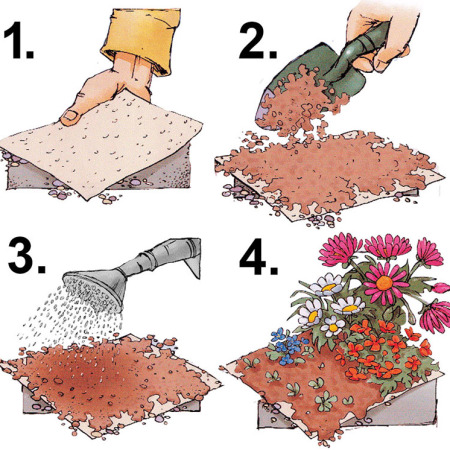 1.

2.

3.

4.