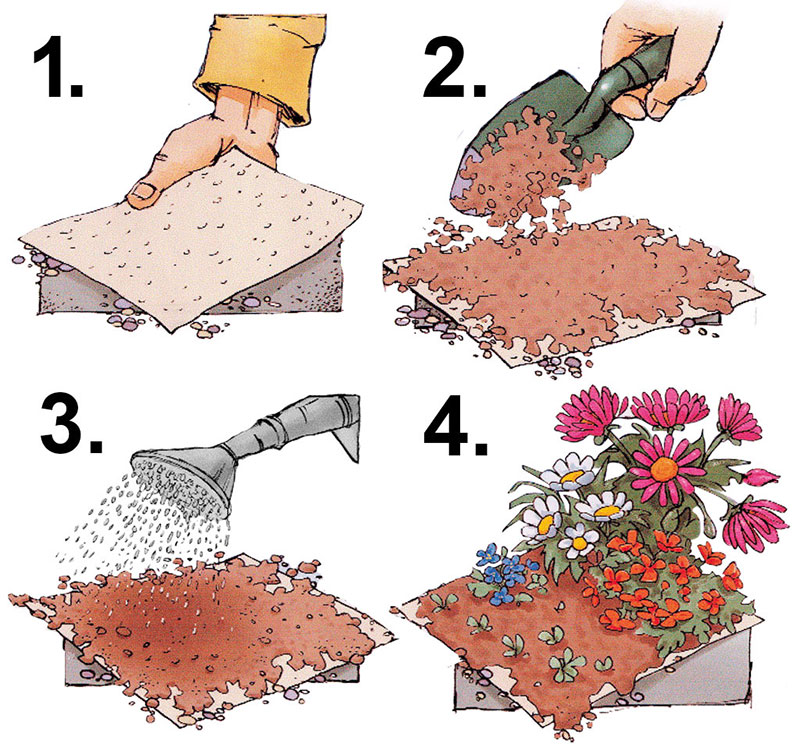 1.

2.

3.

4.